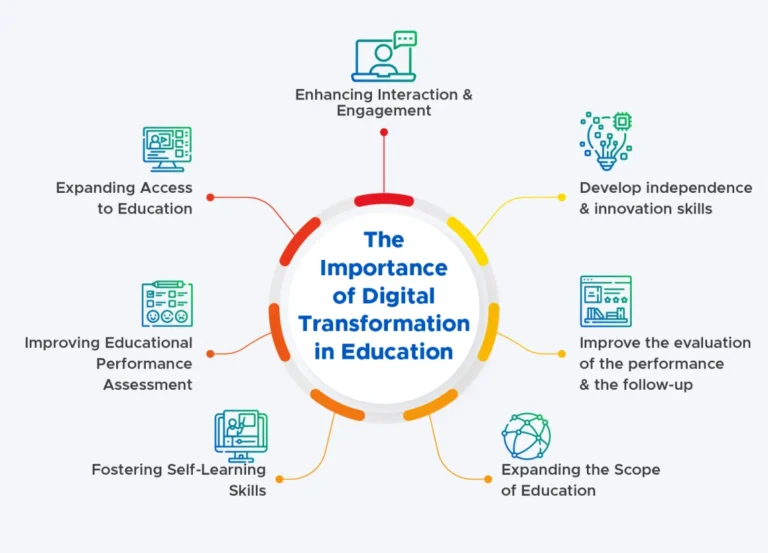 Enhancing Interaction & Engagement

Expanding Access to Education

Develop independence & innovation skills

The Importance of Digital Transformation in Education

Improving Educational Performance Assessment

Improve the evaluation of the performance & the follow-up

Fostering Self-Learning Skills

Expanding the Scope of Education